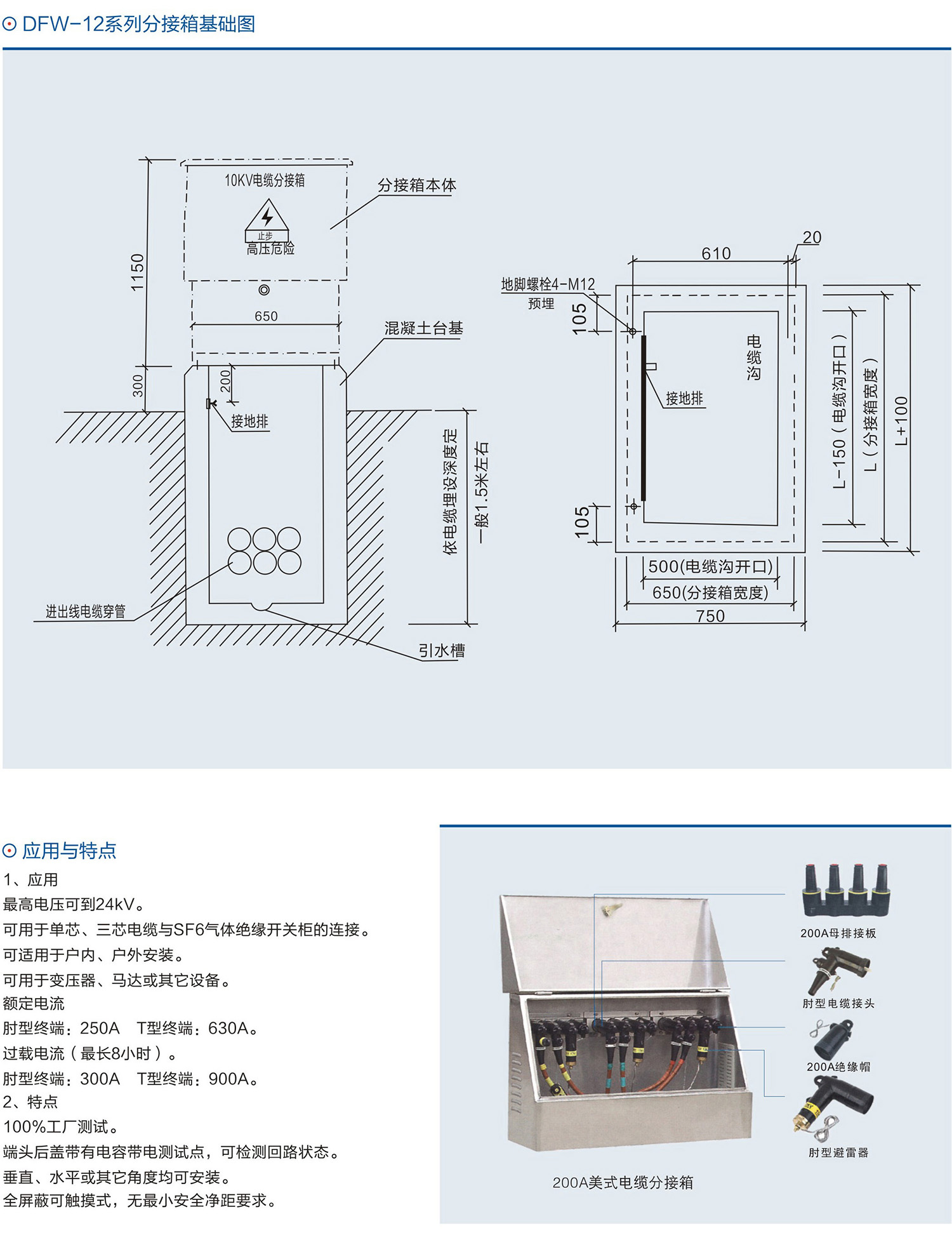 DFW-12系列分接箱基础图

10KV电缆分接箱
止步
高压危险
分接箱本体
1150
650
混凝土台基
300
200
接地排
依电缆埋设深度定
一般1.5米左右
进出线电缆穿管
引水槽

610
20
地脚螺栓4-M12
预埋
105
电缆沟
接地排
105
L-150（电缆沟开口）
L（分接箱宽度）
L+100
500(电缆沟开口)
650(分接箱宽度)
750

应用与特点
1、应用
最高电压可到24kV。
可用于单芯、三芯电缆与SF6气体绝缘开关柜的连接。
可适用于户内、户外安装。
可用于变压器、马达或其它设备。
额定电流
肘型终端：250A　T型终端：630A。
过载电流（最长8小时）。
肘型终端：300A　T型终端：900A。
2、特点
100%工厂测试。
端头后盖带有电容带电测试点，可检测回路状态。
垂直、水平或其它角度均可安装。
全屏蔽可触摸式，无最小安全净距要求。

200A母排接板
肘型电缆接头
200A绝缘帽
肘型避雷器
200A美式电缆分接箱