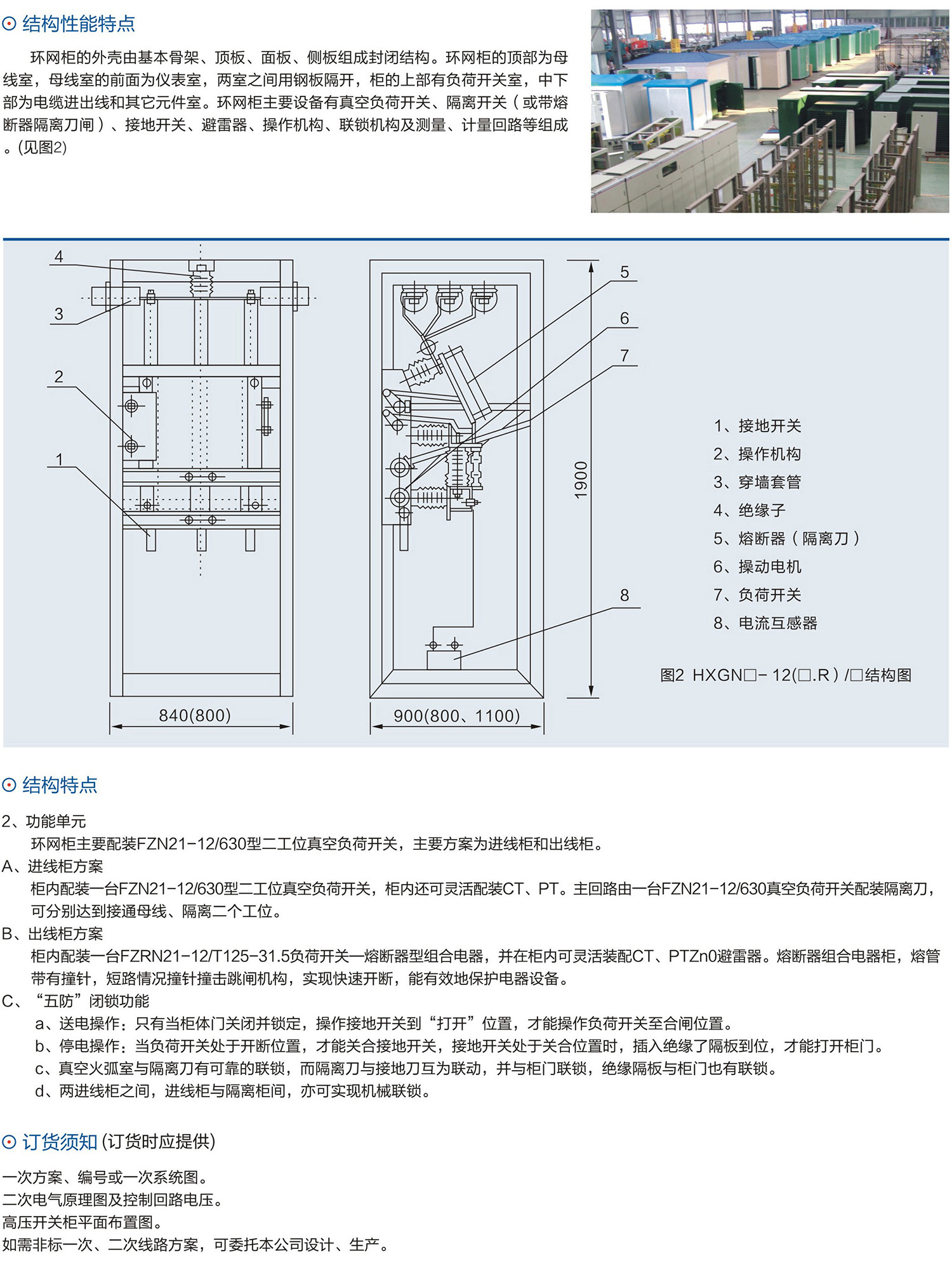 ⊙ 结构性能特点

环网柜的外壳由基本骨架、顶板、面板、侧板组成封闭结构。环网柜的顶部为母线室，母线室的前面为仪表室，两室之间用钢板隔开，柜的上部有负荷开关室，中下部为电缆进出线和其它元件室。环网柜主要设备有真空负荷开关、隔离开关（或带熔断器隔离刀闸）、接地开关、避雷器、操作机构、联锁机构及测量、计量回路等组成。(见图2)

4
3
2
1
840(800)
5
6
7
8
1900
900(800、1100)

1、接地开关
2、操作机构
3、穿墙套管
4、绝缘子
5、熔断器（隔离刀）
6、操动电机
7、负荷开关
8、电流互感器

图2 HXGN□- 12(□.R）/□结构图

⊙ 结构特点

2、功能单元
环网柜主要配装FZN21-12/630型二工位真空负荷开关，主要方案为进线柜和出线柜。
A、进线柜方案
柜内配装一台FZN21-12/630型二工位真空负荷开关，柜内还可灵活配装CT、PT。主回路由一台FZN21-12/630真空负荷开关配装隔离刀，可分别达到接通母线、隔离二个工位。
B、出线柜方案
柜内配装一台FZRN21-12/T125-31.5负荷开关—熔断器型组合电器，并在柜内可灵活装配CT、PTZn0避雷器。熔断器组合电器柜，熔管带有撞针，短路情况撞针撞击跳闸机构，实现快速开断，能有效地保护电器设备。
C、“五防”闭锁功能
a、送电操作：只有当柜体门关闭并锁定，操作接地开关到“打开”位置，才能操作负荷开关至合闸位置。
b、停电操作：当负荷开关处于开断位置，才能关合接地开关，接地开关处于关合位置时，插入绝缘了隔板到位，才能打开柜门。
c、真空火弧室与隔离刀有可靠的联锁，而隔离刀与接地刀互为联动，并与柜门联锁，绝缘隔板与柜门也有联锁。
d、两进线柜之间，进线柜与隔离柜间，亦可实现机械联锁。

⊙ 订货须知 (订货时应提供)

一次方案、编号或一次系统图。
二次电气原理图及控制回路电压。
高压开关柜平面布置图。
如需非标一次、二次线路方案，可委托本公司设计、生产。